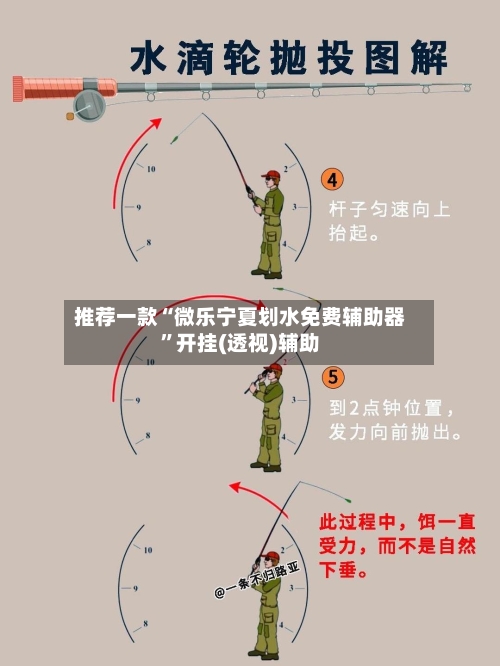 水滴轮抛投图解

10
9
8
2
3
4

④
杆子匀速向上抬起。

推荐一款“微乐宁夏划水免费辅助器”开挂(透视)辅助

10
9
8
2
3
4

⑤
到2点钟位置，发力向前抛出。

10
9
8
2
3
4

此过程中，饵一直受力，而不是自然下垂。

@一条不归路亚